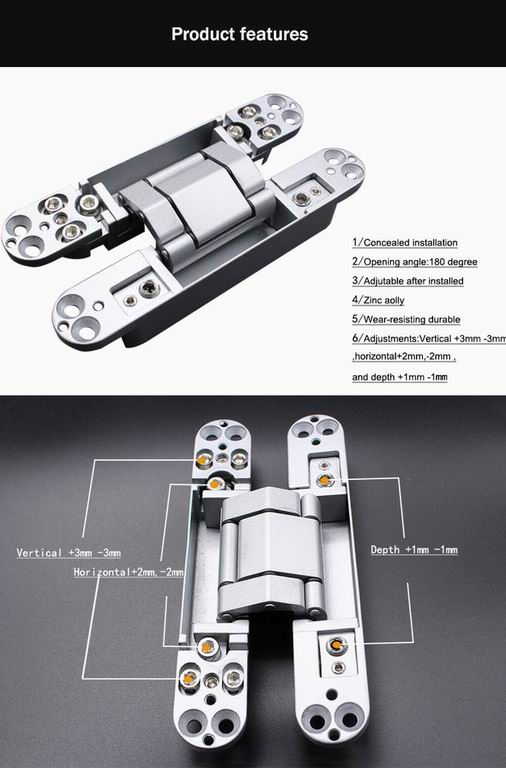 Product features

1/Concealed installation
2/Opening angle:180 degree
3/Adjutable after installed
4/Zinc aolly
5/Wear-resisting durable
6/Adjustments:Vertical +3mm -3mm ,horizontal+2mm,-2mm , and depth +1mm -1mm

Vertical +3mm -3mm
Horizontal+2mm,-2mm
Depth +1mm -1mm