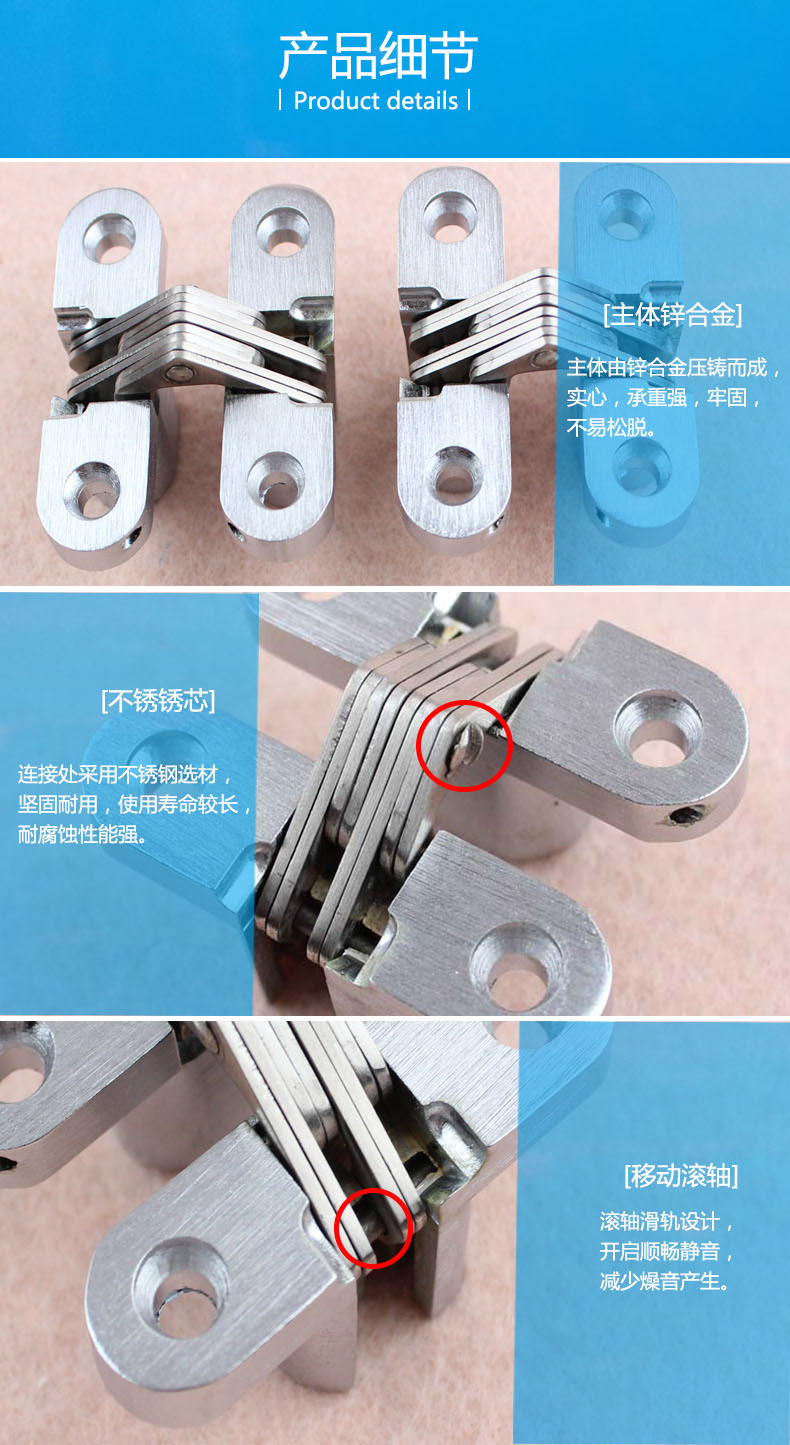 产品细节

| Product details |

[主体锌合金]

主体由锌合金压铸而成，实心，承重强，牢固，不易松脱。

[不锈锈芯]

连接处采用不锈钢选材，坚固耐用，使用寿命较长，耐腐蚀性能强。

[移动滚轴]

滚轴滑轨设计，开启顺畅静音，减少燥音产生。