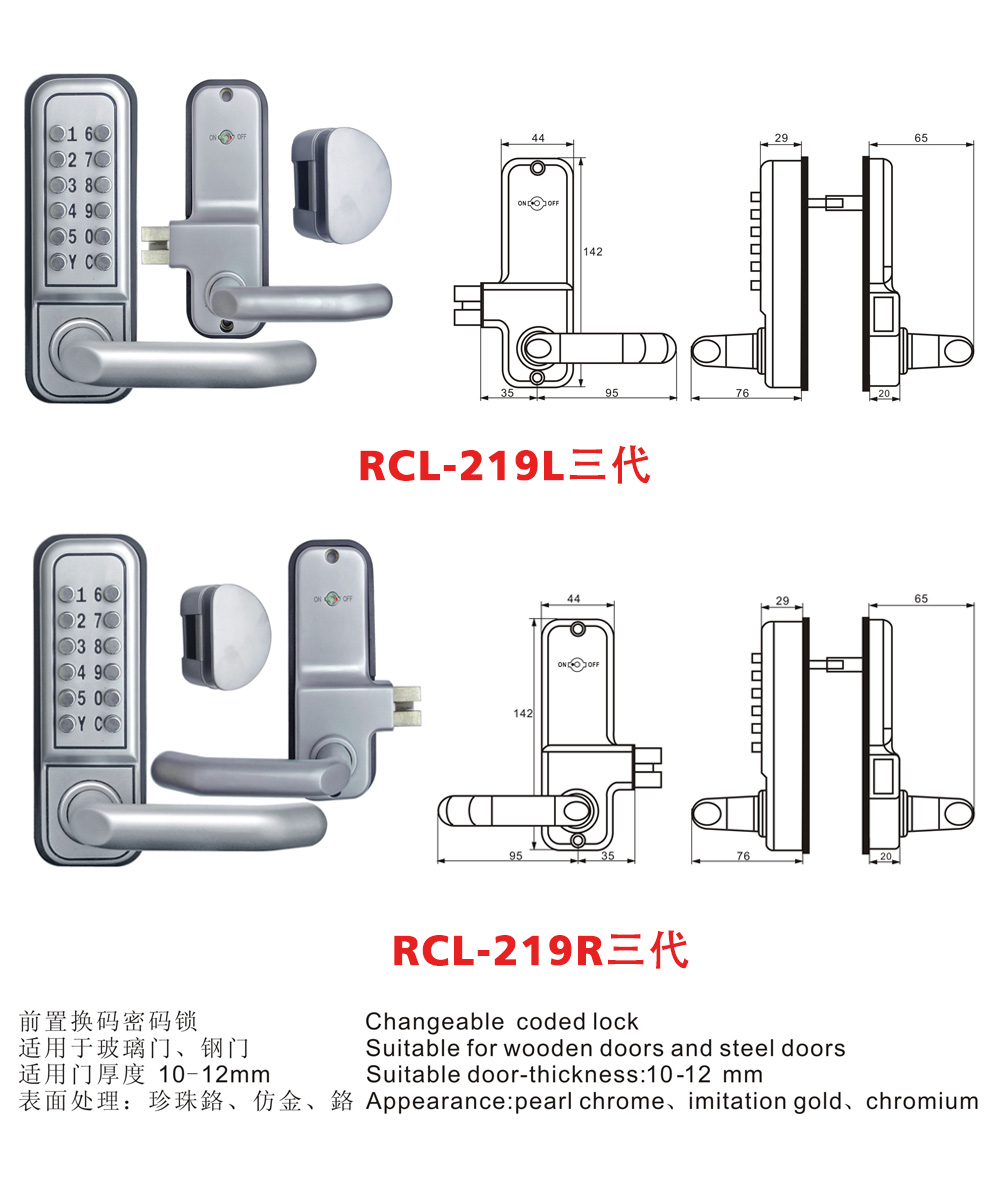 1 6
2 7
3 8
4 9
5 0
Y C

ON OFF

44
ON OFF
142
35
95

29
65
76
20

RCL-219L三代

1 6
2 7
3 8
4 9
5 0
Y C

ON OFF

44
ON OFF
142
95
35

29
65
76
20

RCL-219R三代

前置换码密码锁
适用于玻璃门、钢门
适用门厚度 10-12mm
表面处理：珍珠鉻、仿金、鉻

Changeable coded lock
Suitable for wooden doors and steel doors
Suitable door-thickness:10-12 mm
Appearance:pearl chrome、imitation gold、chromium